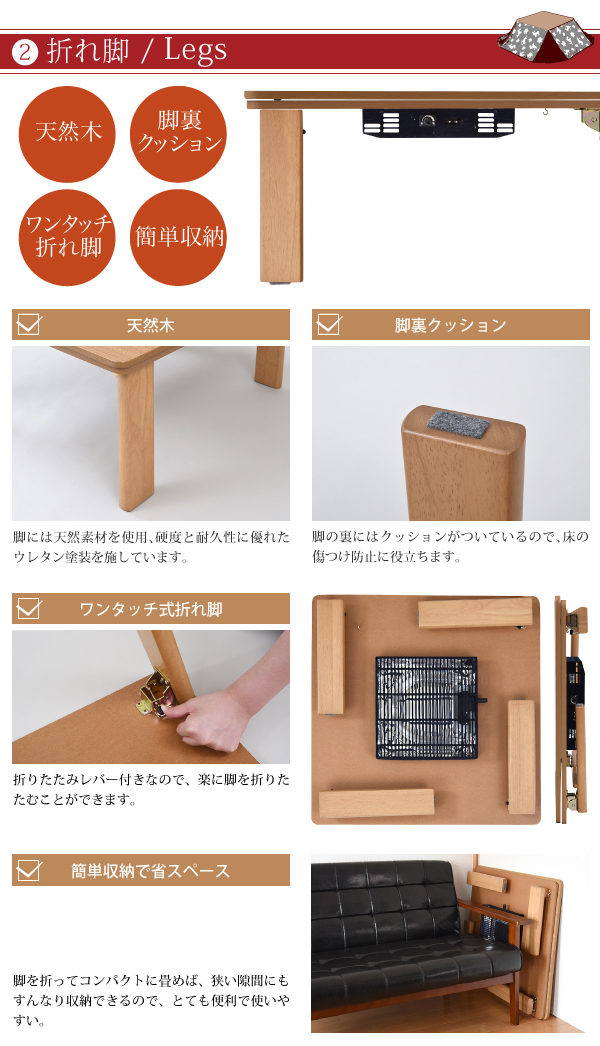 ② 折れ脚 / Legs

天然木

脚裏クッション

ワンタッチ折れ脚

簡単収納

天然木

脚には天然素材を使用、硬度と耐久性に優れたウレタン塗装を施しています。

脚裏クッション

脚の裏にはクッションがついているので、床の傷つけ防止に役立ちます。

ワンタッチ式折れ脚

折りたたみレバー付きなので、楽に脚を折りたたむことができます。

簡単収納で省スペース

脚を折ってコンパクトに畳めば、狭い隙間にもすんなり収納できるので、とても便利で使いやすい。